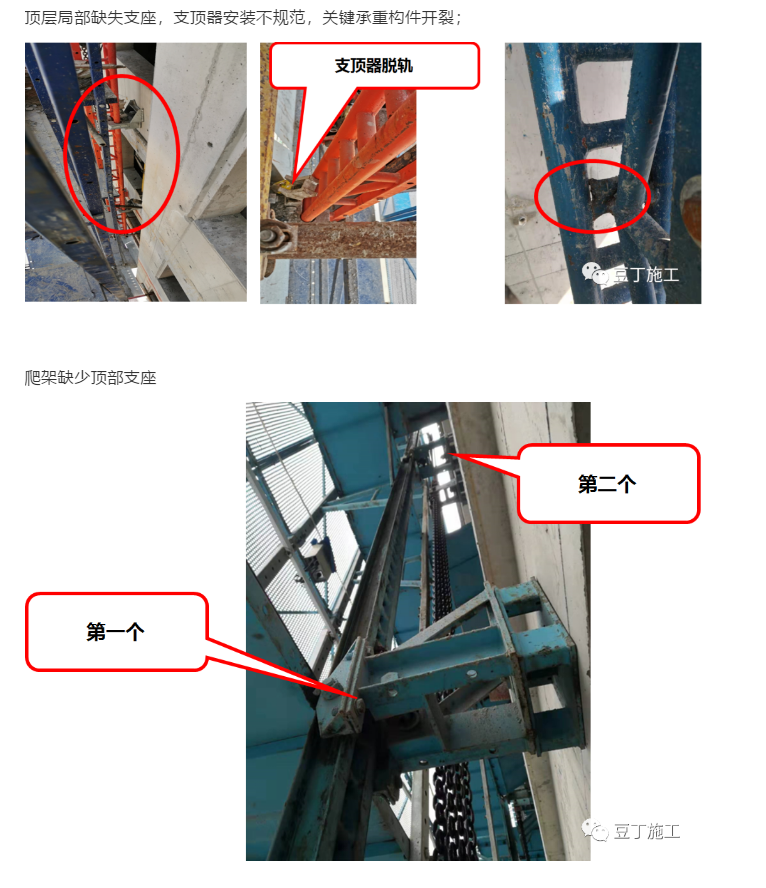 顶层局部缺失支座，支顶器安装不规范，关键承重构件开裂；

支顶器脱轨

豆丁施工

爬架缺少顶部支座

第二个

第一个

豆丁施工